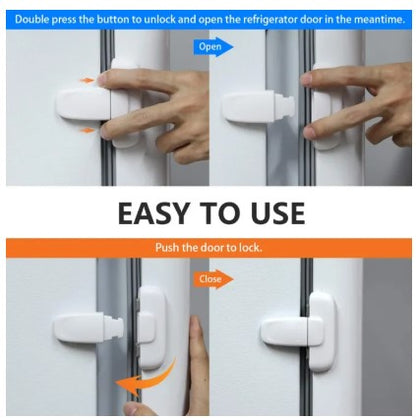 Double press the button to unlock and open the refrigerator door in the meantime.

Open

EASY TO USE

Push the door to lock.

Close